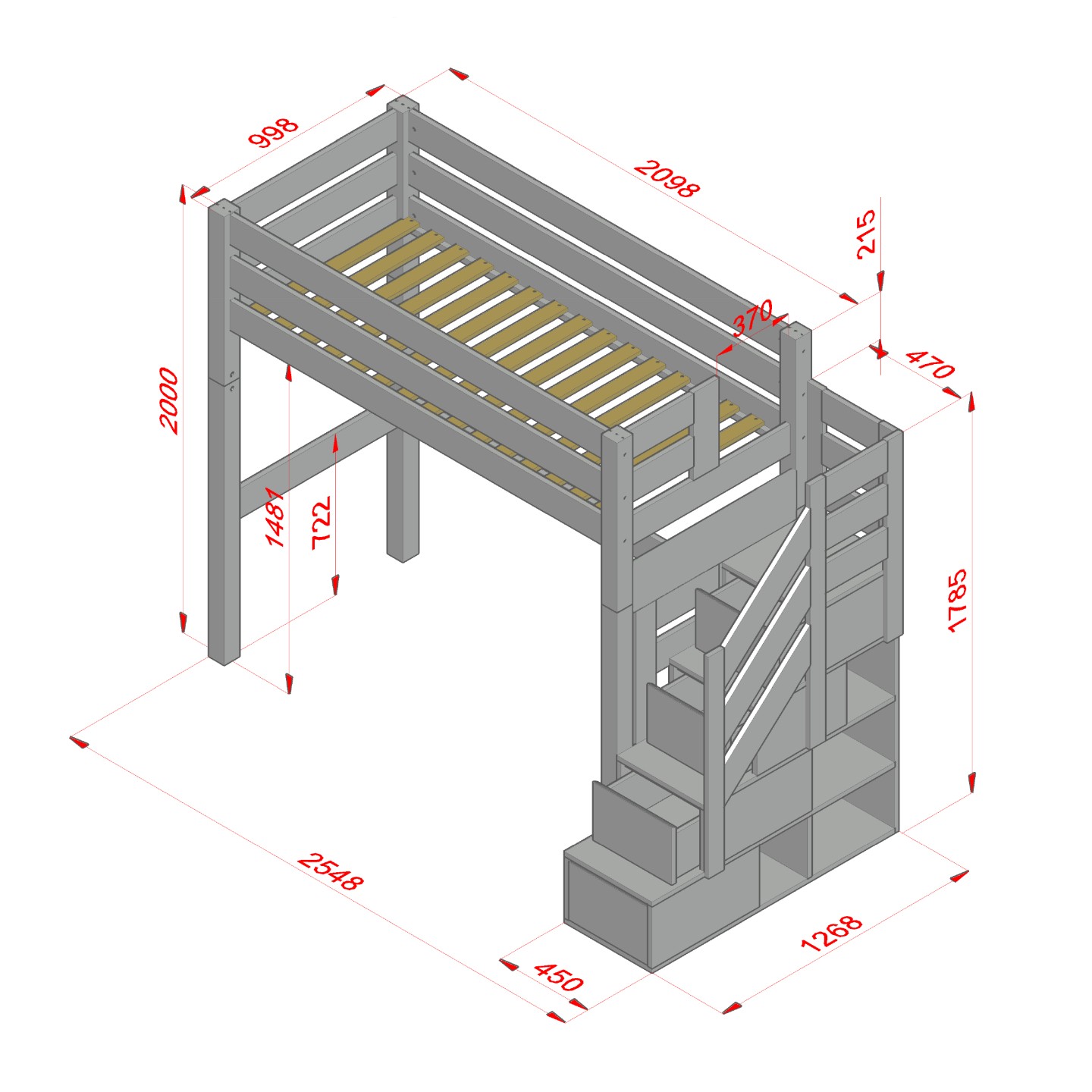 998

2098

215

370

470

2000

1481

722

1785

2548

450

1268