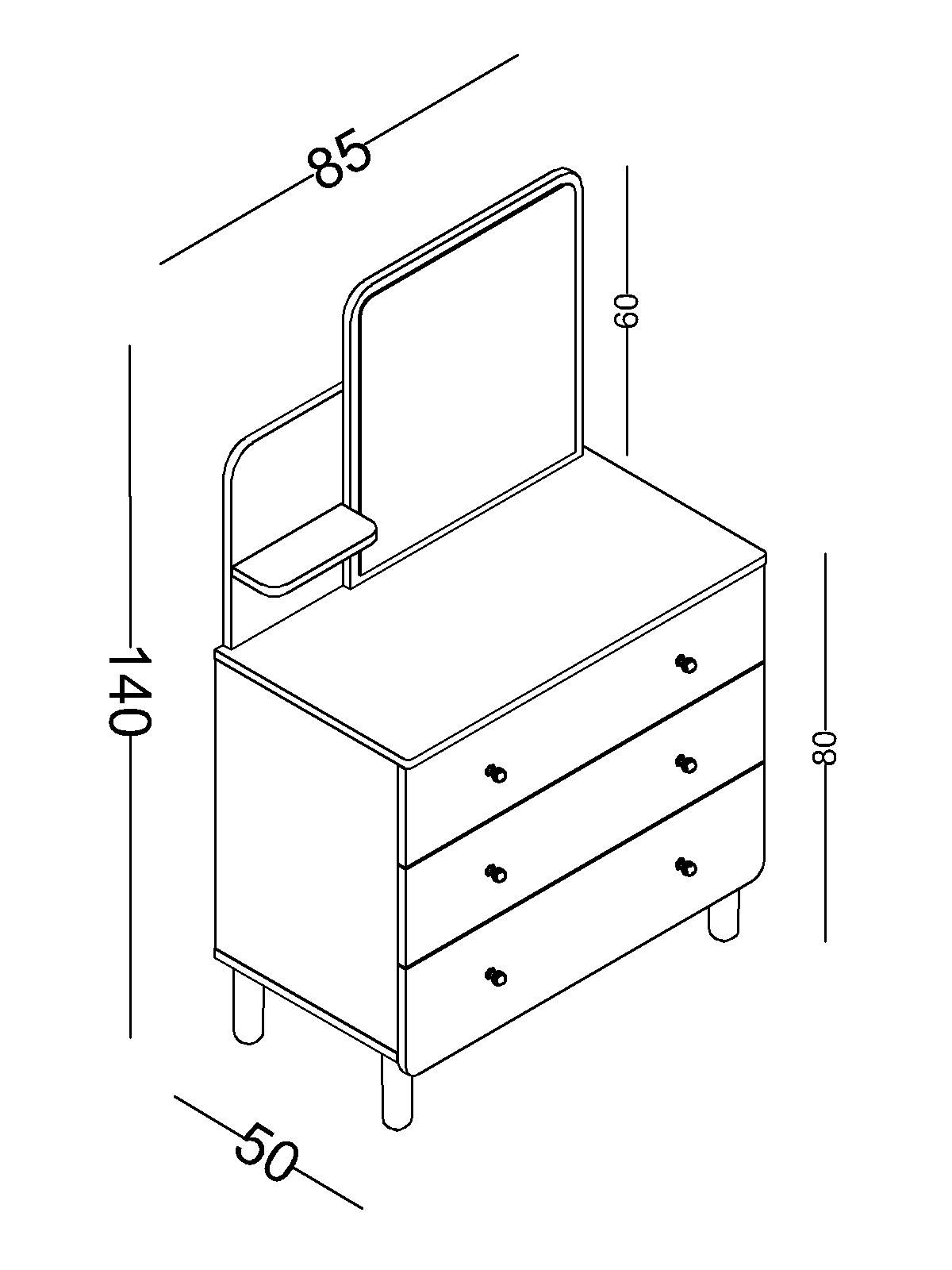 85
60
140
80
50