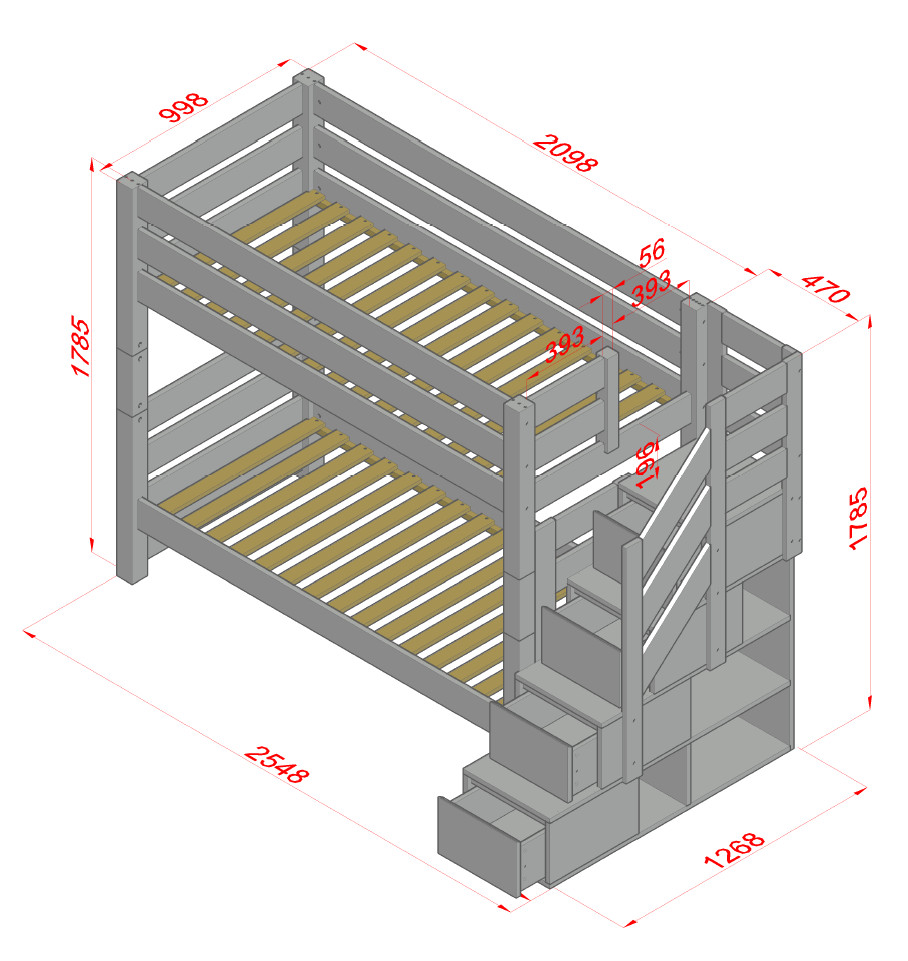 998
2098
56
393
470
393
1785
196
1785
2548
1268