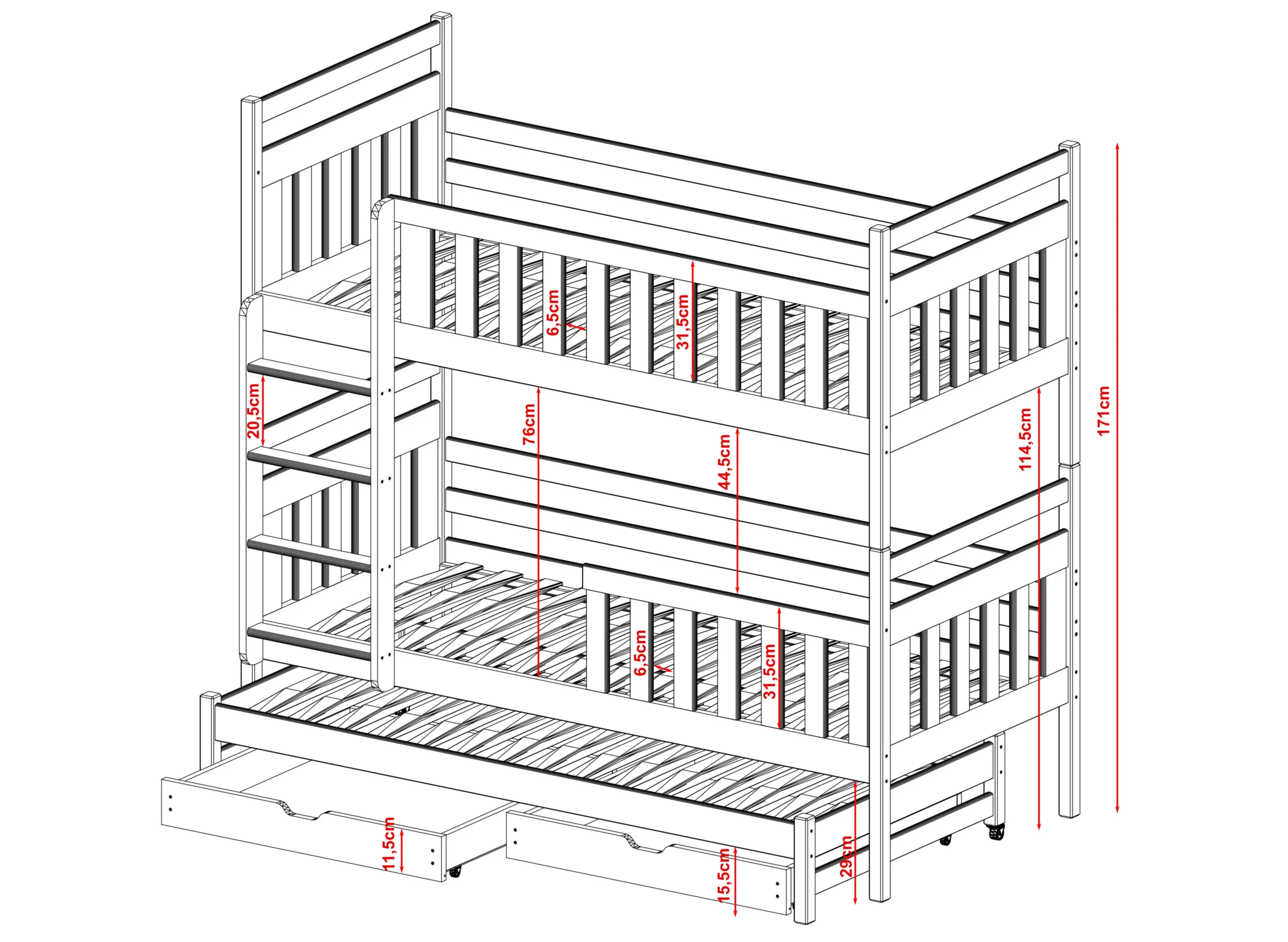 6,5cm
31,5cm
20,5cm
76cm
44,5cm
114,5cm
171cm
6,5cm
31,5cm
11,5cm
15,5cm
29cm